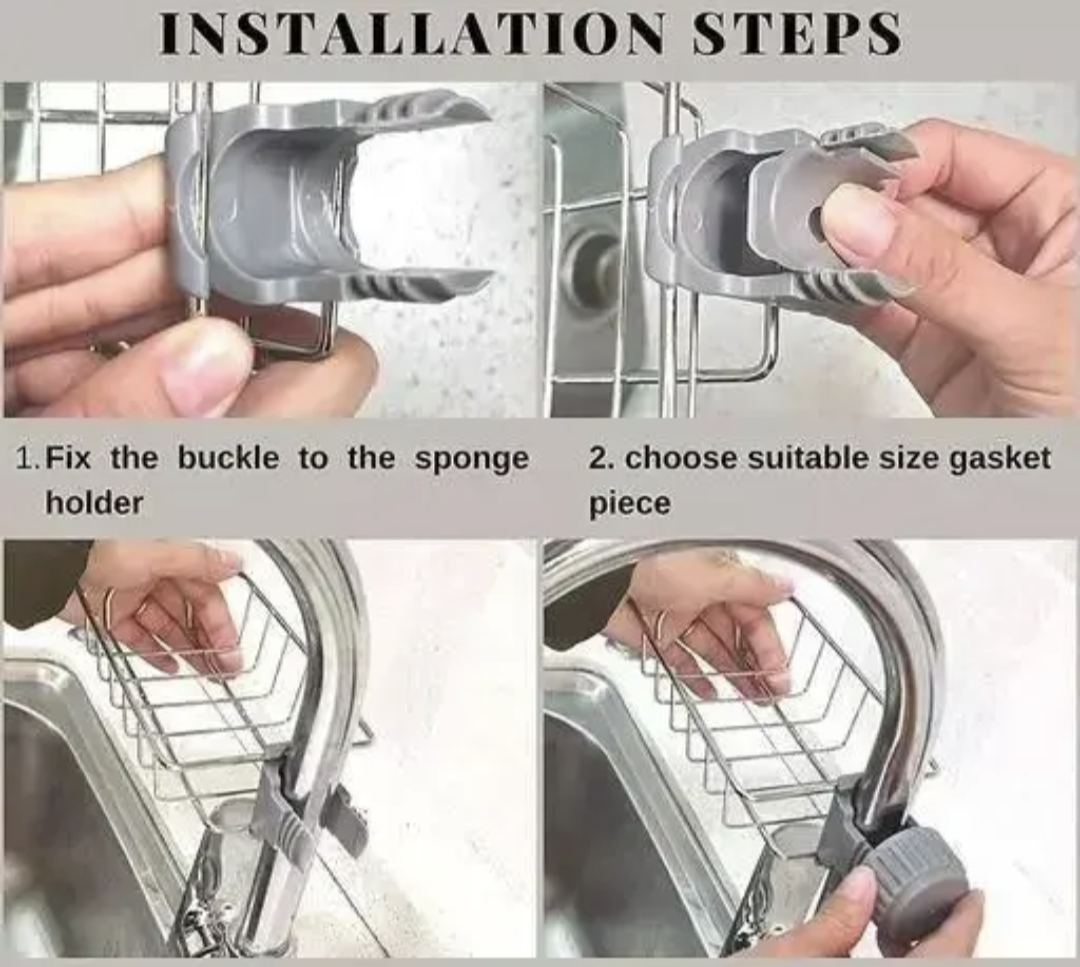 INSTALLATION STEPS

1. Fix the buckle to the sponge holder

2. choose suitable size gasket piece